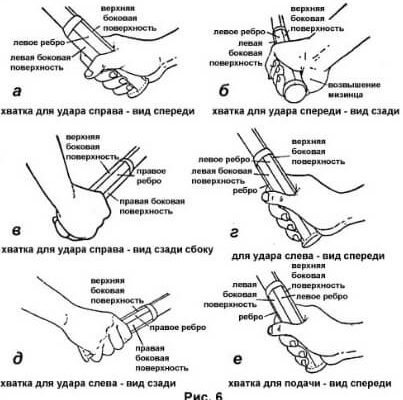 верхняя боковая поверхность
левое ребро
левая боковая поверхность
а
хватка для удара справа - вид спереди

верхняя боковая поверхность
левое ребро
левая боковая поверхность
возвышение мизинца
б
хватка для удара спереди - вид сзади

верхняя боковая поверхность
правое ребро
правая боковая поверхность
в
хватка для удара справа - вид сзади сбоку

верхняя боковая поверхность
левое ребро
левая боковая поверхность
ребро
г
для удара слева - вид спереди

верхняя боковая поверхность
правое ребро
правая боковая поверхность
д
хватка для удара слева - вид сзади

верхняя боковая поверхность
левая боковая поверхность
левое ребро
ребро
е
хватка для подачи - вид спереди

Рис. 6